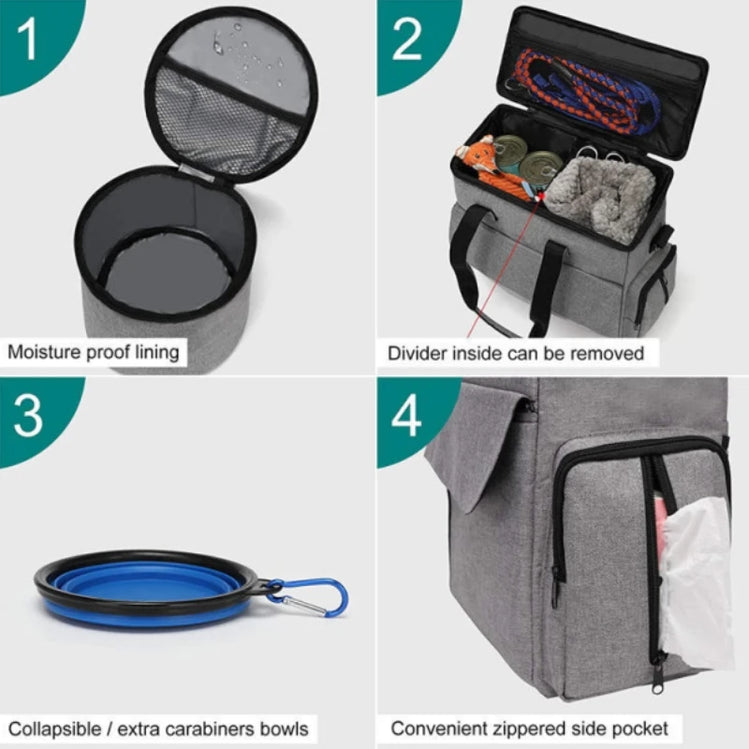 1

Moisture proof lining

2

Divider inside can be removed

3

Collapsible / extra carabiners bowls

4

Convenient zippered side pocket