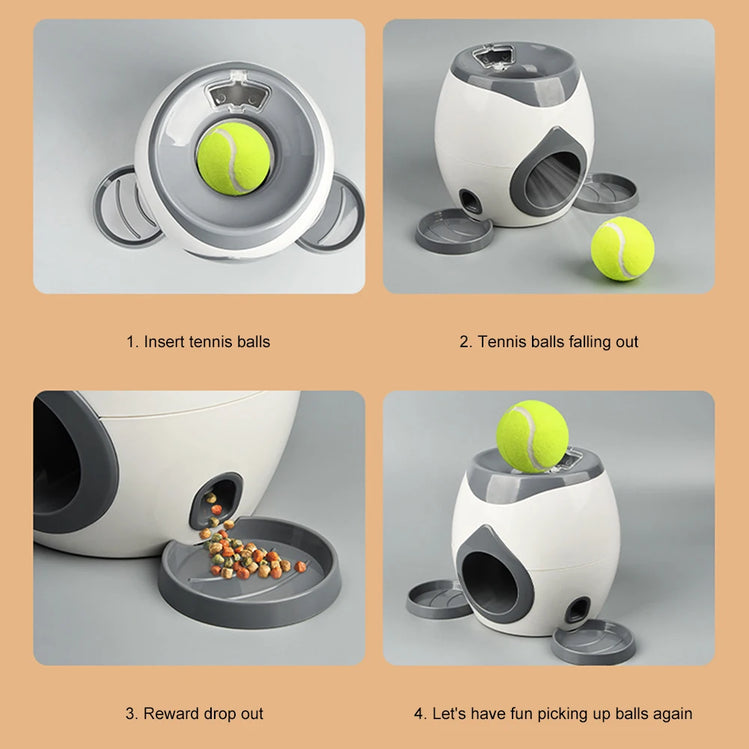 1. Insert tennis balls

2. Tennis balls falling out

3. Reward drop out

4. Let's have fun picking up balls again