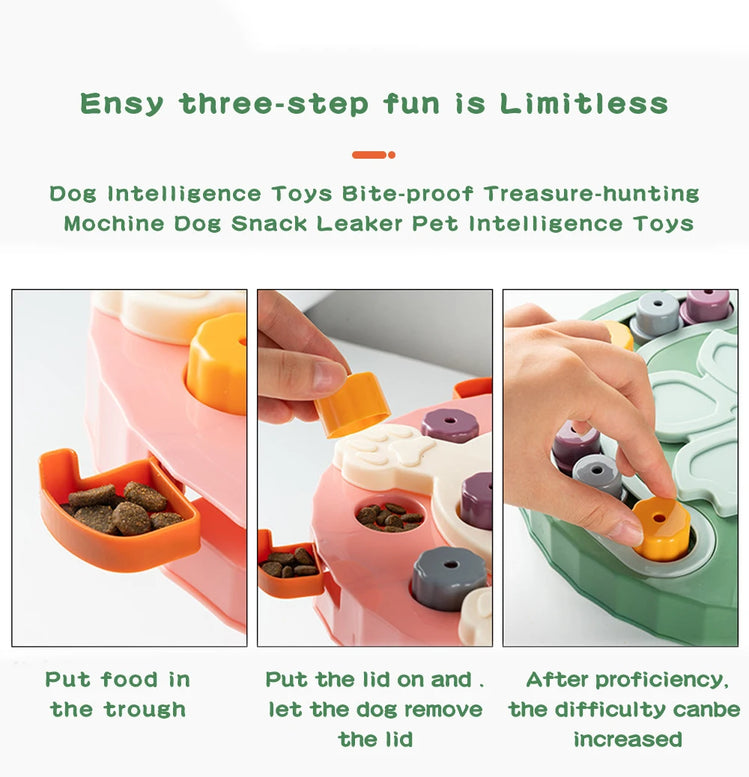 Ensy three-step fun is Limitless

Dog Intelligence Toys Bite-proof Treasure-hunting Mochine Dog Snack Leaker Pet Intelligence Toys

Put food in the trough

Put the lid on and . let the dog remove the lid

After proficiency, the difficulty canbe increased