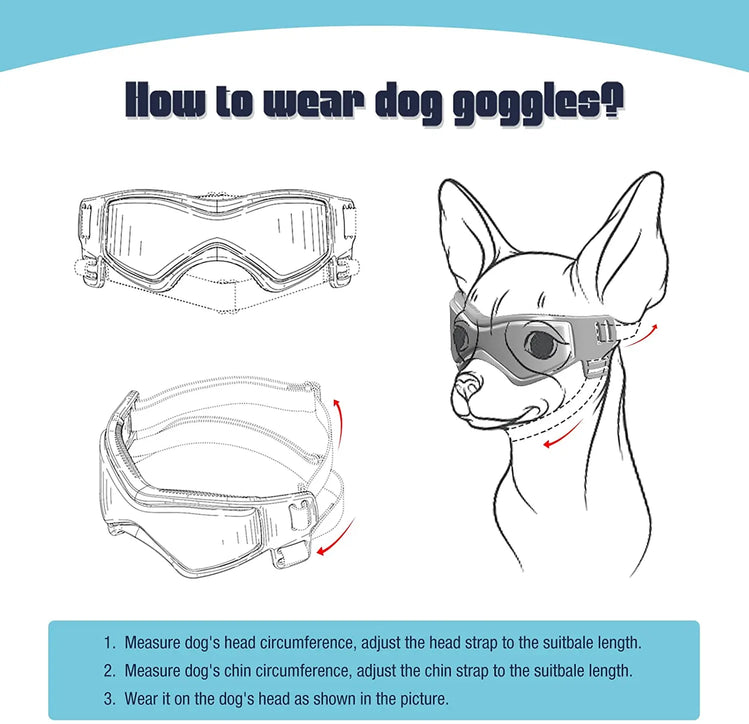 How to wear dog goggles?

1. Measure dog's head circumference, adjust the head strap to the suitbale length.
2. Measure dog's chin circumference, adjust the chin strap to the suitbale length.
3. Wear it on the dog's head as shown in the picture.