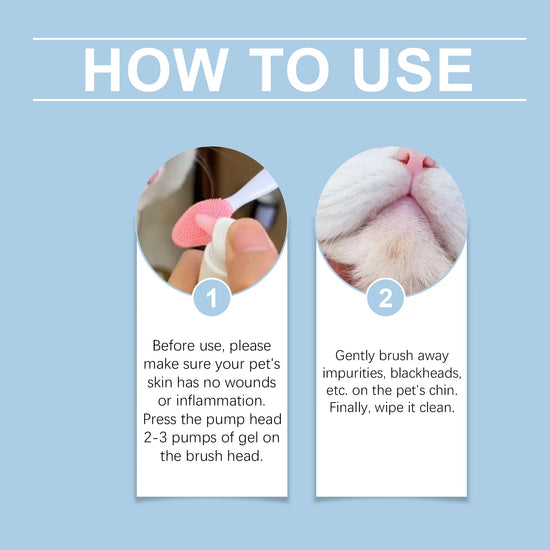 HOW TO USE

1

Before use, please make sure your pet's skin has no wounds or inflammation. Press the pump head 2-3 pumps of gel on the brush head.

2

Gently brush away impurities, blackheads, etc. on the pet's chin. Finally, wipe it clean.