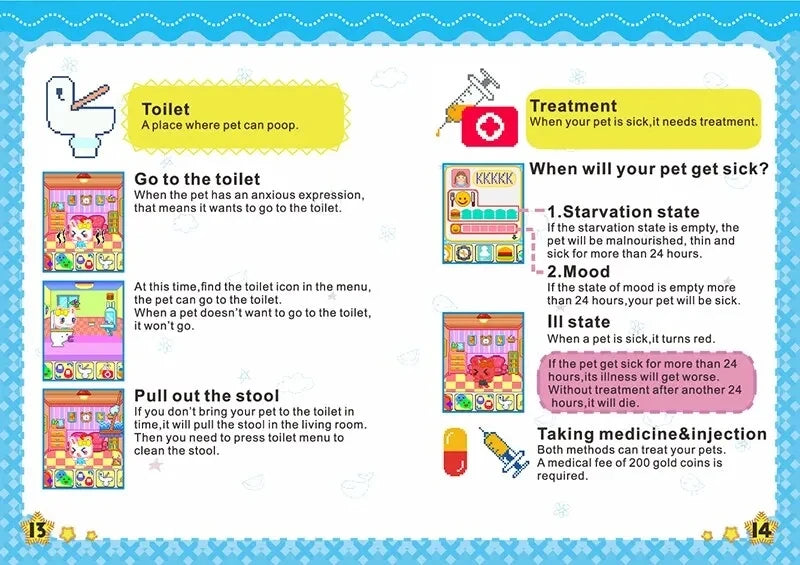 Toilet
A place where pet can poop.

Go to the toilet
When the pet has an anxious expression, that means it wants to go to the toilet.

At this time,find the toilet icon in the menu, the pet can go to the toilet.
When a pet doesn't want to go to the toilet, it won't go.

Pull out the stool
If you don't bring your pet to the toilet in time,it will pull the stool in the living room. Then you need to press toilet menu to clean the stool.

13

Treatment
When your pet is sick,it needs treatment.

When will your pet get sick?

KKKKK

1.Starvation state
If the starvation state is empty, the pet will be malnourished, thin and sick for more than 24 hours.

2.Mood
If the state of mood is empty more than 24 hours,your pet will be sick.

Ill state
When a pet is sick,it turns red.

If the pet get sick for more than 24 hours,its illness will get worse. Without treatment after another 24 hours,it will die.

Taking medicine&injection
Both methods can treat your pets. A medical fee of 200 gold coins is required.

14