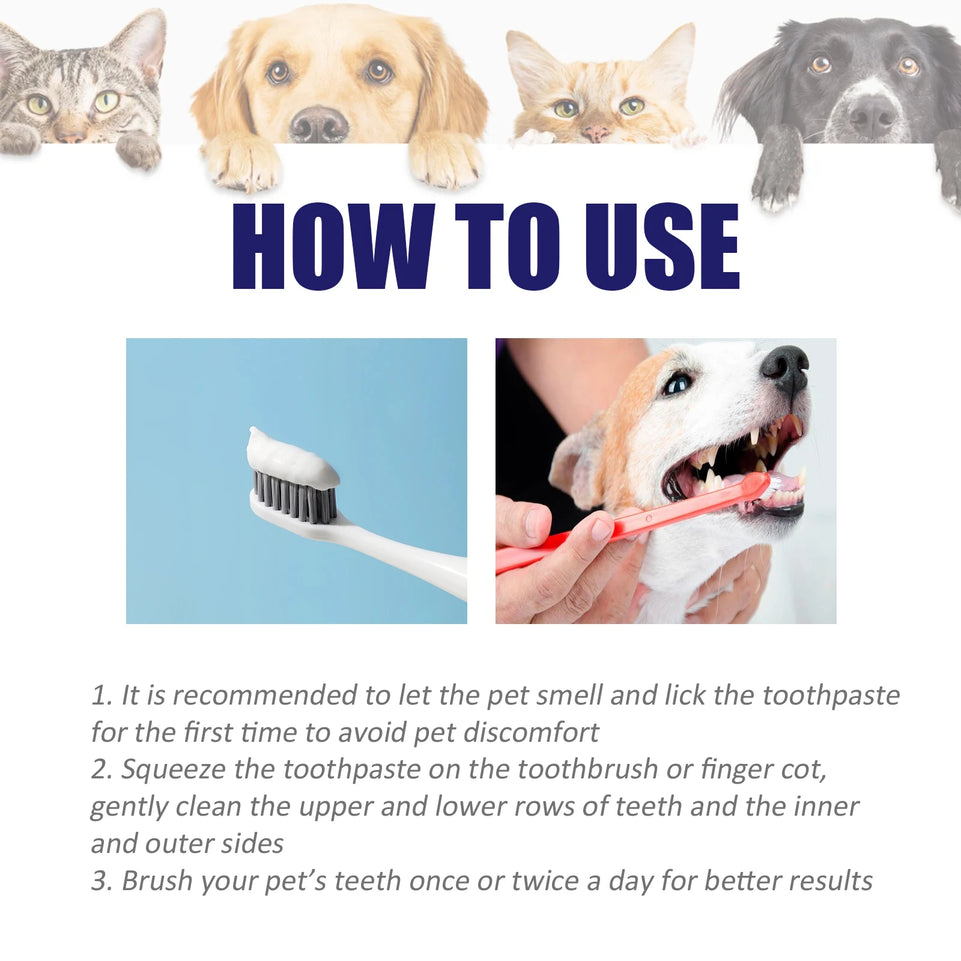 HOW TO USE

1. It is recommended to let the pet smell and lick the toothpaste for the first time to avoid pet discomfort
2. Squeeze the toothpaste on the toothbrush or finger cot, gently clean the upper and lower rows of teeth and the inner and outer sides
3. Brush your pet's teeth once or twice a day for better results