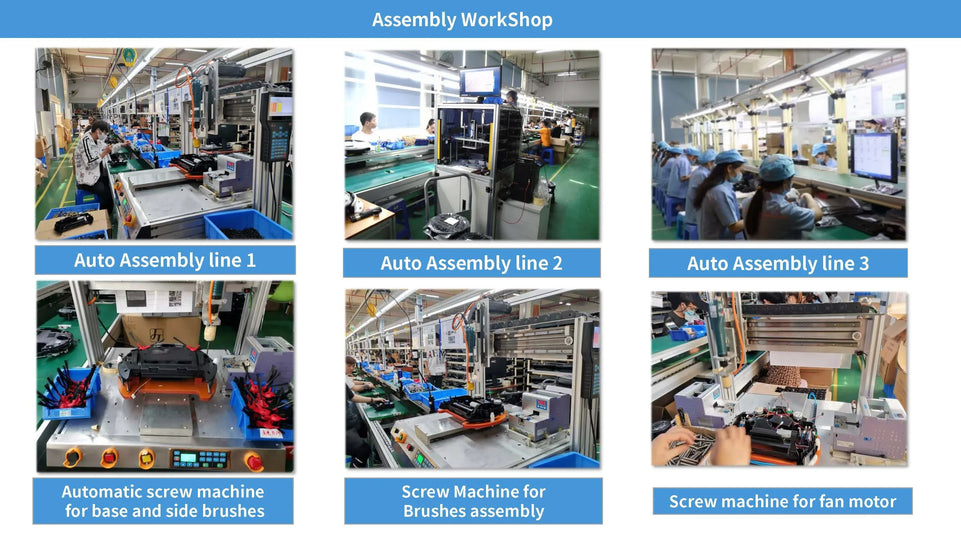 Assembly WorkShop

Auto Assembly line 1

Auto Assembly line 2

Auto Assembly line 3

Automatic screw machine for base and side brushes

Screw Machine for Brushes assembly

Screw machine for fan motor