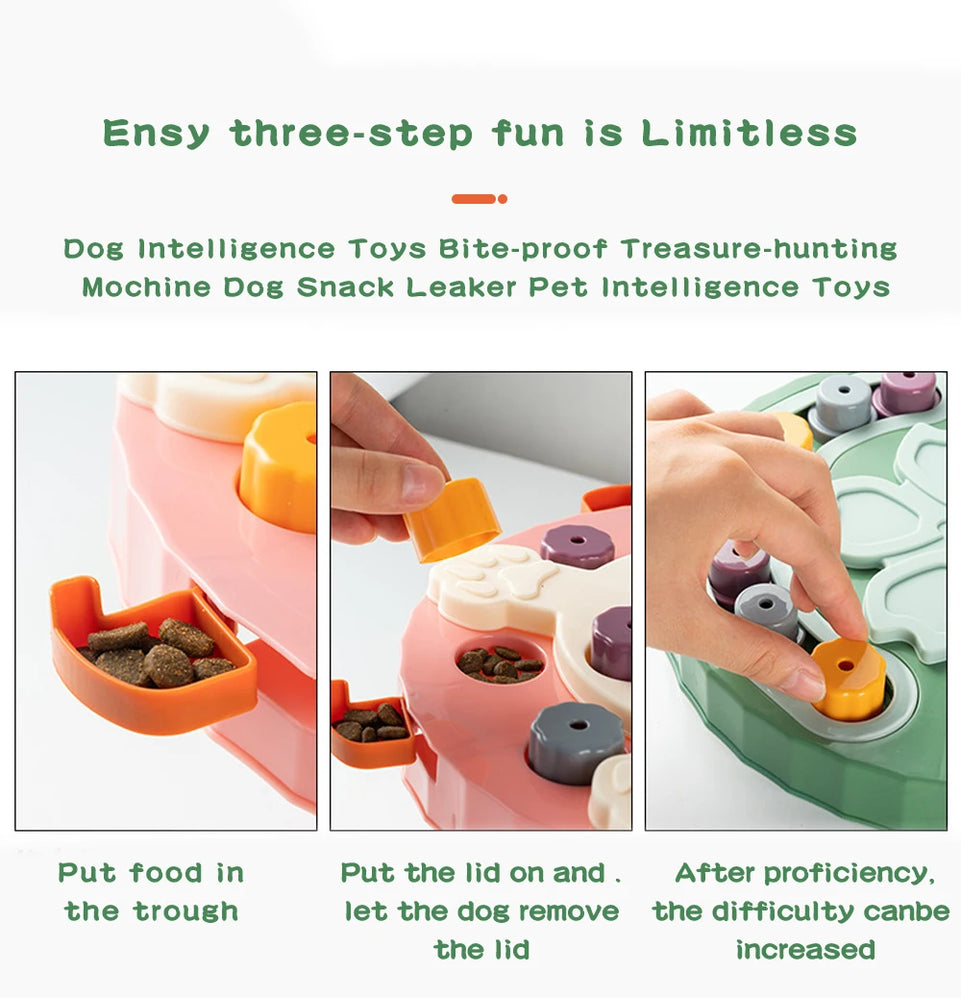 Ensy three-step fun is Limitless

Dog Intelligence Toys Bite-proof Treasure-hunting Mochine Dog Snack Leaker Pet Intelligence Toys

Put food in the trough

Put the lid on and . let the dog remove the lid

After proficiency, the difficulty canbe increased