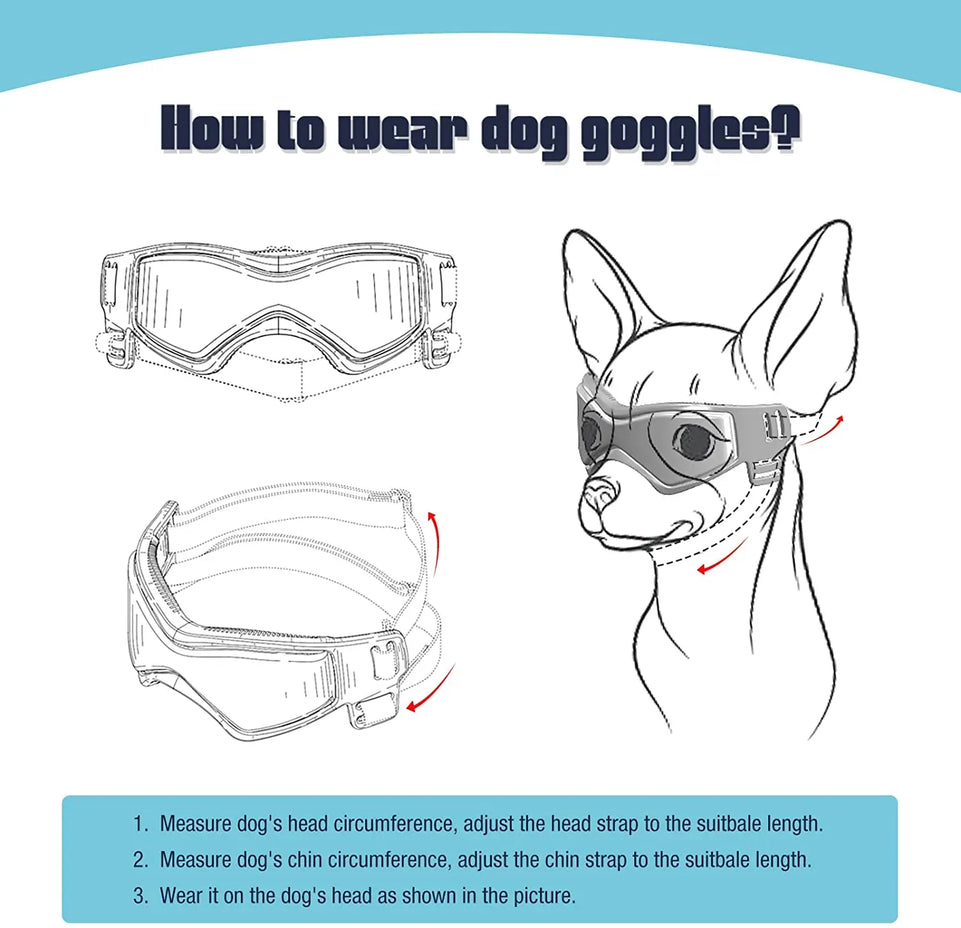 How to wear dog goggles?

1. Measure dog's head circumference, adjust the head strap to the suitbale length.
2. Measure dog's chin circumference, adjust the chin strap to the suitbale length.
3. Wear it on the dog's head as shown in the picture.