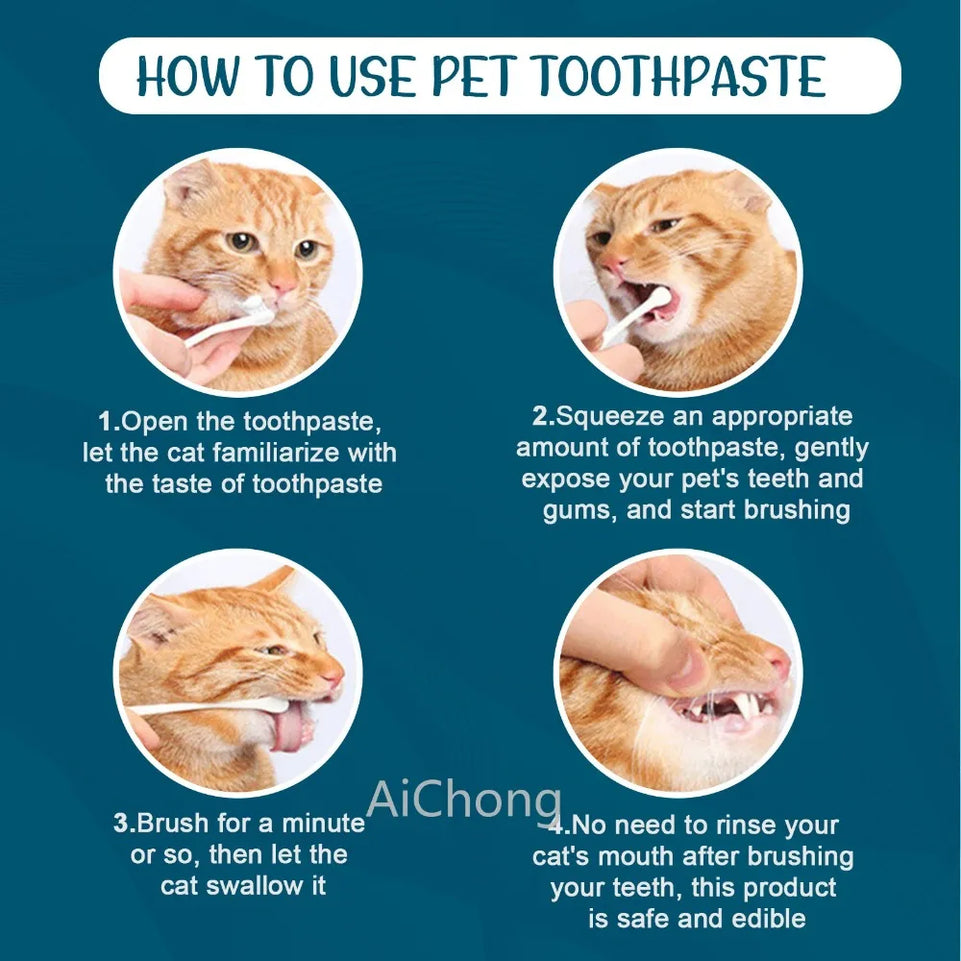 HOW TO USE PET TOOTHPASTE

1.Open the toothpaste, let the cat familiarize with the taste of toothpaste

2.Squeeze an appropriate amount of toothpaste, gently expose your pet's teeth and gums, and start brushing

3.Brush for a minute or so, then let the cat swallow it

AiChong

4.No need to rinse your cat's mouth after brushing your teeth, this product is safe and edible