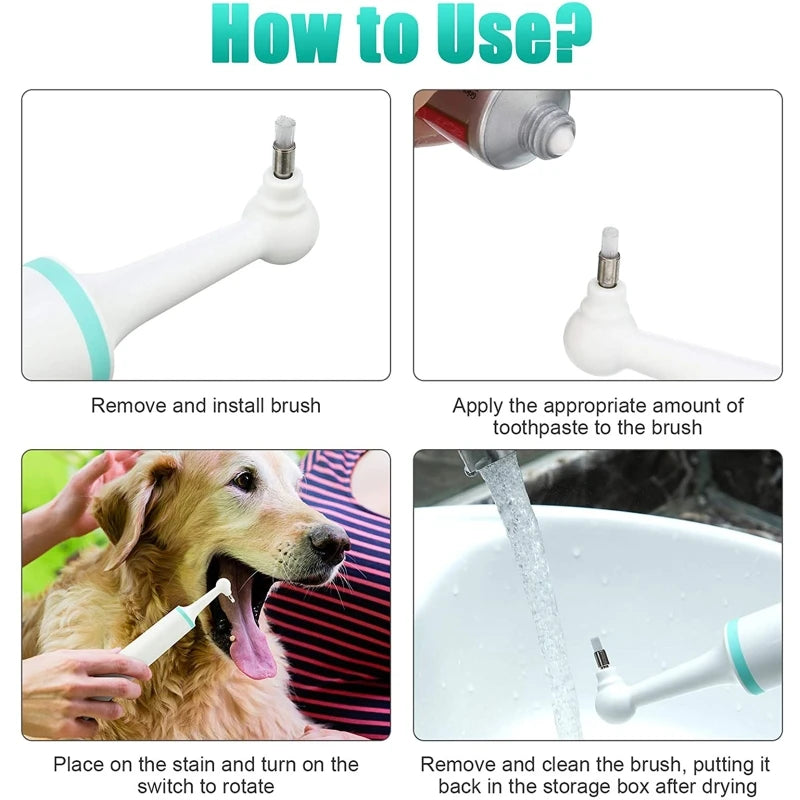 How to Use?

Remove and install brush

Apply the appropriate amount of toothpaste to the brush

Place on the stain and turn on the switch to rotate

Remove and clean the brush, putting it back in the storage box after drying